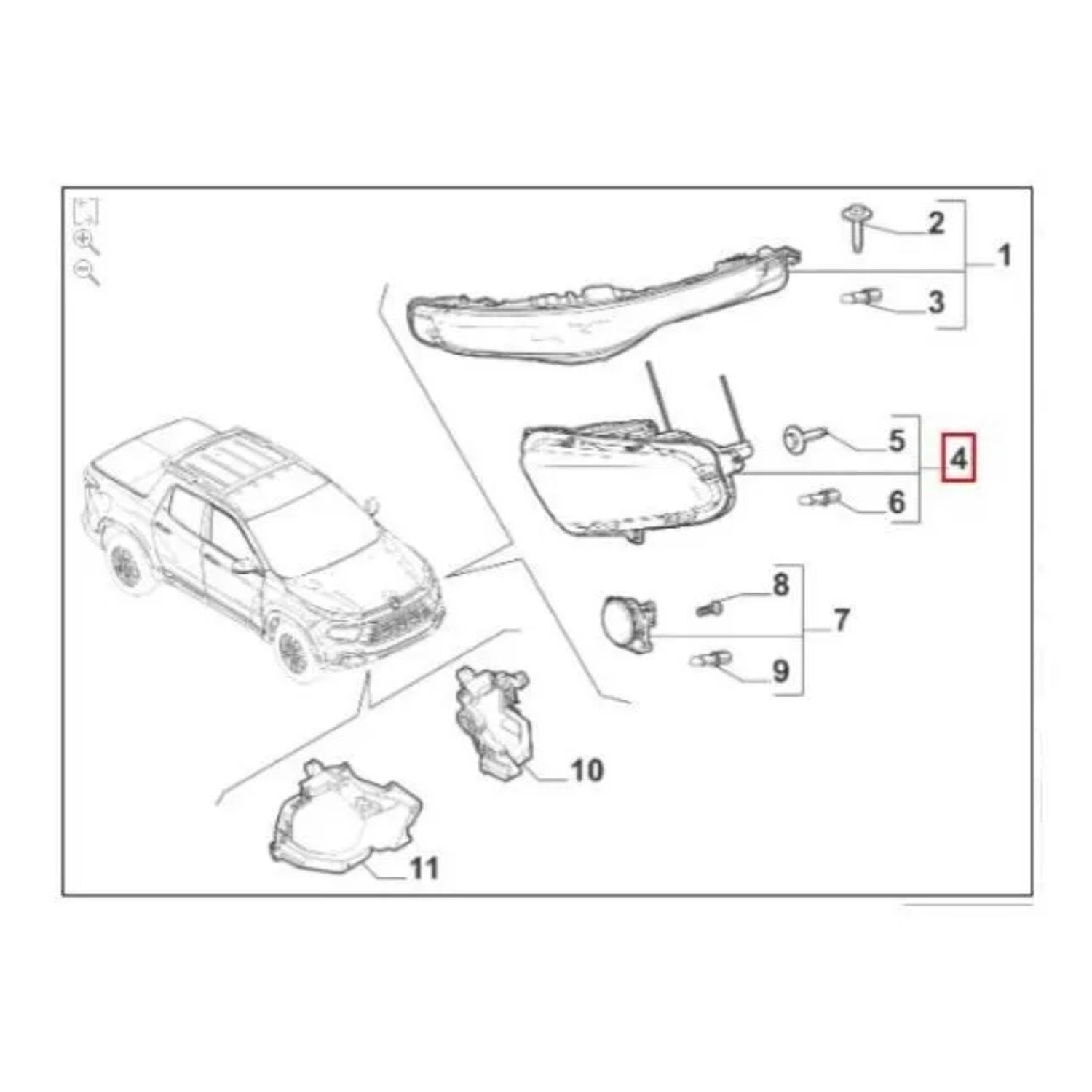 2
1
3
5
4
6
8
7
9
10
11