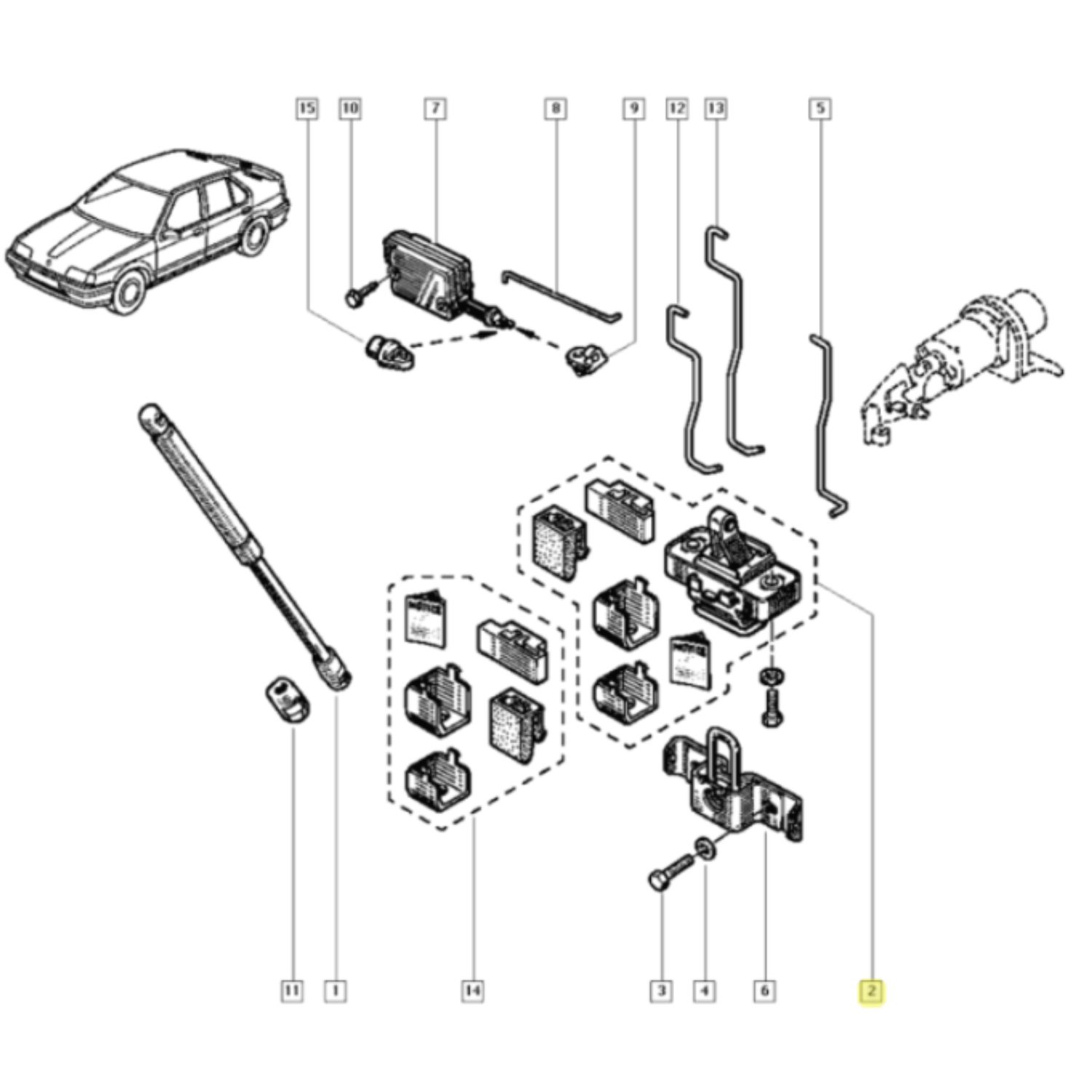 15
10
7
8
9
12
13
5

11
1
14
3
4
6
2